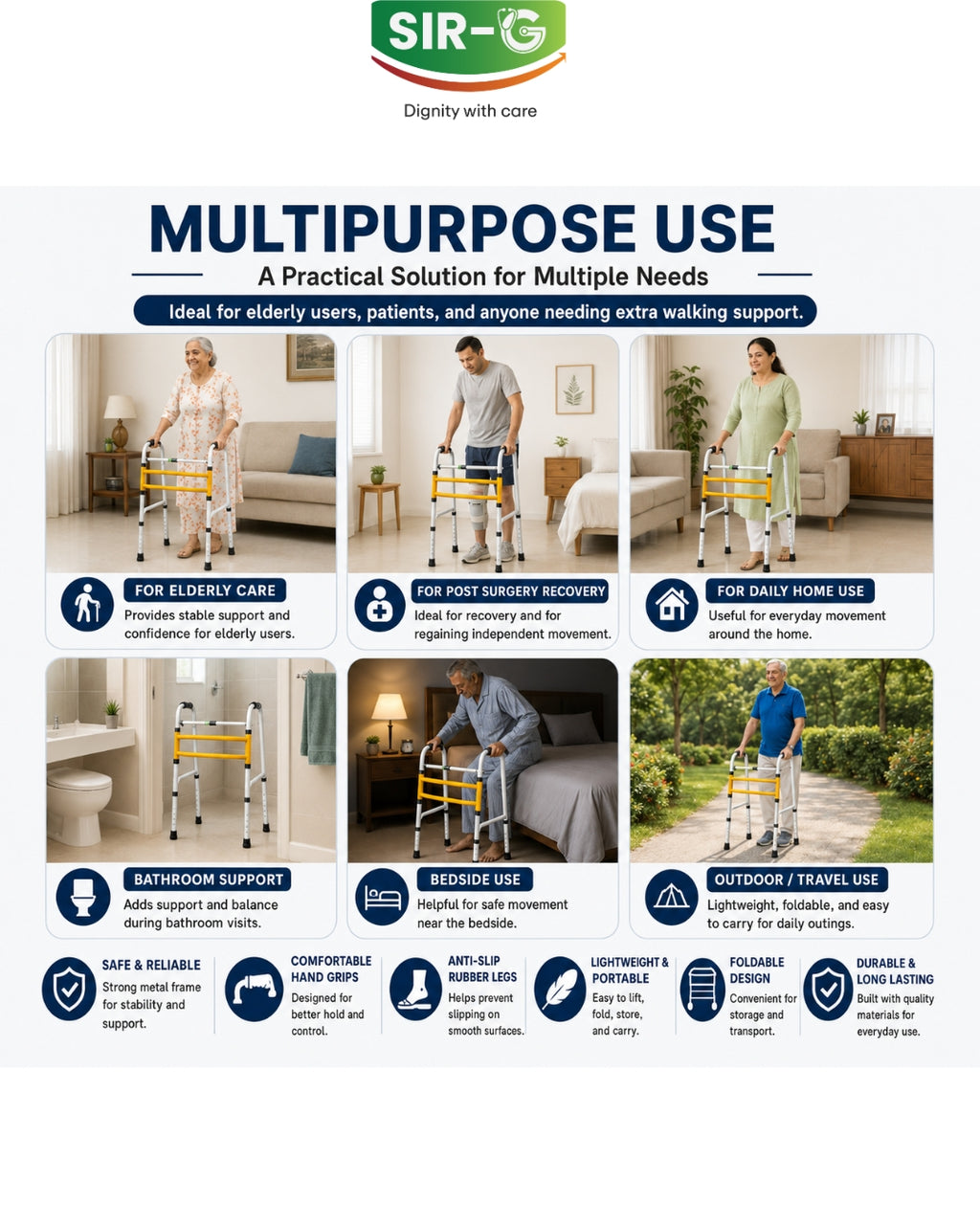 SIR-G
Dignity with care

MULTIPURPOSE USE

A Practical Solution for Multiple Needs

Ideal for elderly users, patients, and anyone needing extra walking support.

FOR ELDERLY CARE
Provides stable support and confidence for elderly users.

FOR POST SURGERY RECOVERY
Ideal for recovery and for regaining independent movement.

FOR DAILY HOME USE
Useful for everyday movement around the home.

BATHROOM SUPPORT
Adds support and balance during bathroom visits.

BEDSIDE USE
Helpful for safe movement near the bedside.

OUTDOOR / TRAVEL USE
Lightweight, foldable, and easy to carry for daily outings.

SAFE & RELIABLE
Strong metal frame for stability and support.

COMFORTABLE HAND GRIPS
Designed for better hold and control.

ANTI-SLIP RUBBER LEGS
Helps prevent slipping on smooth surfaces.

LIGHTWEIGHT & PORTABLE
Easy to lift, fold, store, and carry.

FOLDABLE DESIGN
Convenient for storage and transport.

DURABLE & LONG LASTING
Built with quality materials for everyday use.