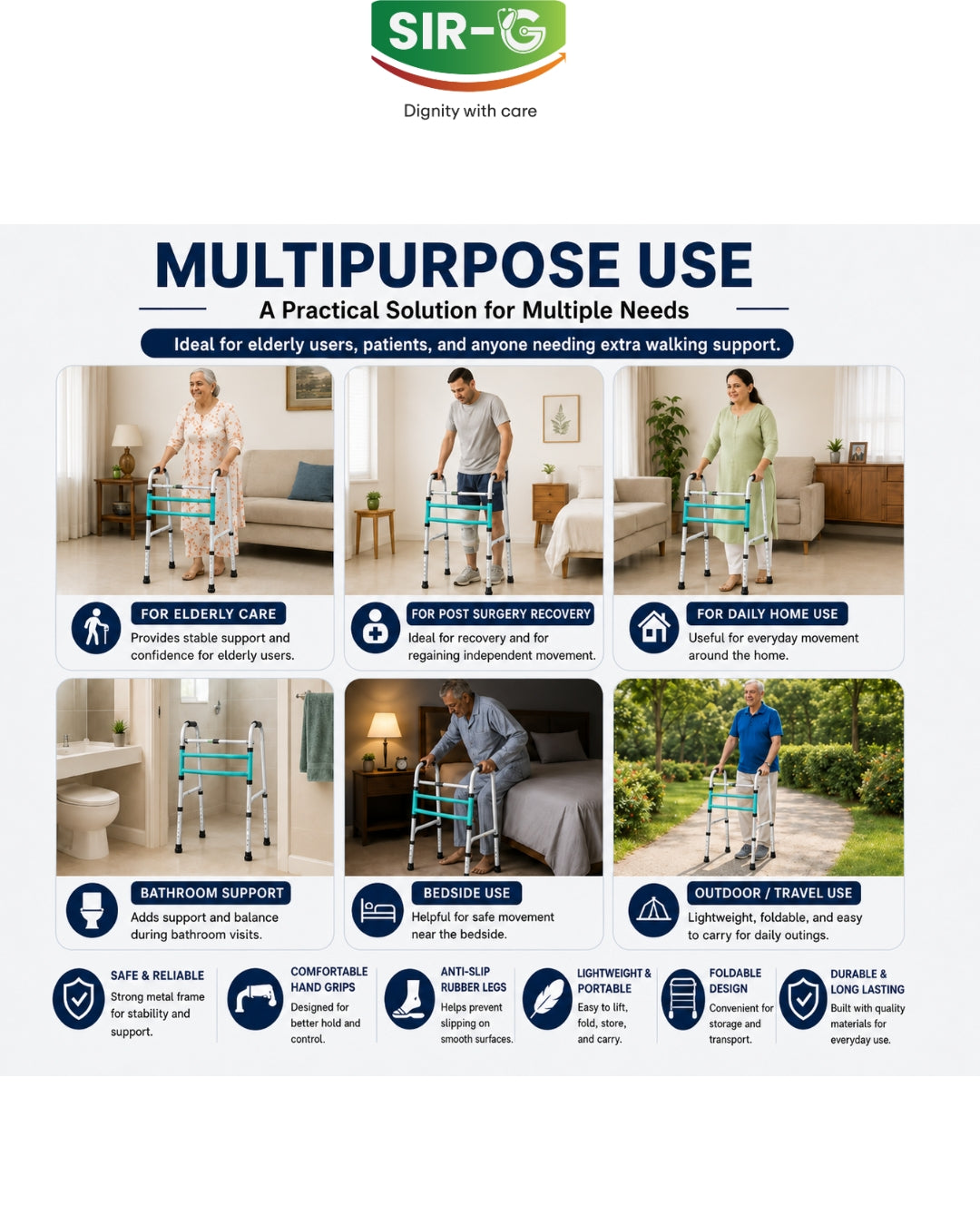 SIR-G

Dignity with care

MULTIPURPOSE USE

A Practical Solution for Multiple Needs

Ideal for elderly users, patients, and anyone needing extra walking support.

FOR ELDERLY CARE

Provides stable support and confidence for elderly users.

FOR POST SURGERY RECOVERY

Ideal for recovery and for regaining independent movement.

FOR DAILY HOME USE

Useful for everyday movement around the home.

BATHROOM SUPPORT

Adds support and balance during bathroom visits.

BEDSIDE USE

Helpful for safe movement near the bedside.

OUTDOOR / TRAVEL USE

Lightweight, foldable, and easy to carry for daily outings.

SAFE & RELIABLE

Strong metal frame for stability and support.

COMFORTABLE HAND GRIPS

Designed for better hold and control.

ANTI-SLIP RUBBER LEGS

Helps prevent slipping on smooth surfaces.

LIGHTWEIGHT & PORTABLE

Easy to lift, fold, store, and carry.

FOLDABLE DESIGN

Convenient for storage and transport.

DURABLE & LONG LASTING

Built with quality materials for everyday use.