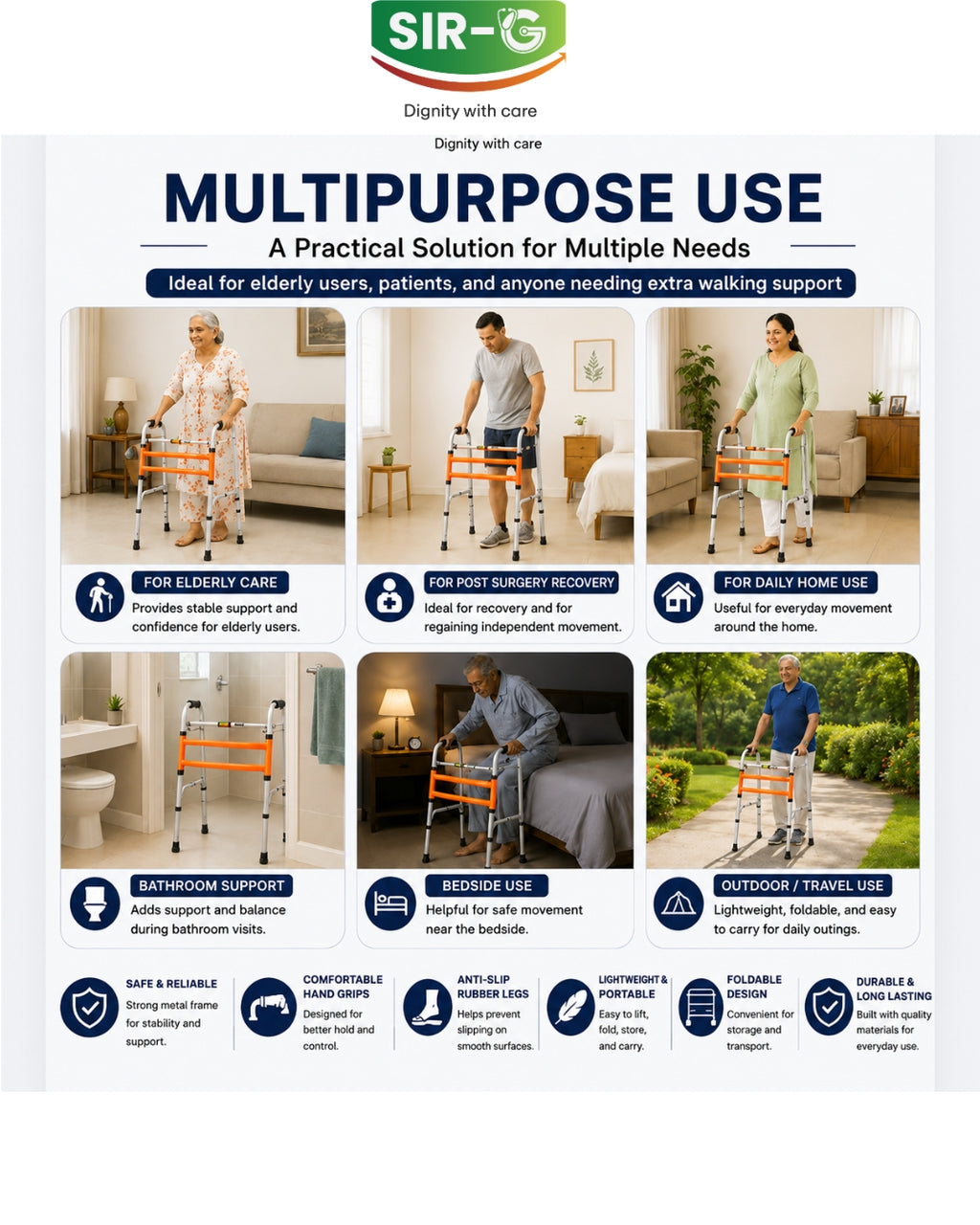 SIR-G

Dignity with care

Dignity with care

MULTIPURPOSE USE

A Practical Solution for Multiple Needs

Ideal for elderly users, patients, and anyone needing extra walking support

FOR ELDERLY CARE
Provides stable support and confidence for elderly users.

FOR POST SURGERY RECOVERY
Ideal for recovery and for regaining independent movement.

FOR DAILY HOME USE
Useful for everyday movement around the home.

BATHROOM SUPPORT
Adds support and balance during bathroom visits.

BEDSIDE USE
Helpful for safe movement near the bedside.

OUTDOOR / TRAVEL USE
Lightweight, foldable, and easy to carry for daily outings.

SAFE & RELIABLE
Strong metal frame for stability and support.

COMFORTABLE HAND GRIPS
Designed for better hold and control.

ANTI-SLIP RUBBER LEGS
Helps prevent slipping on smooth surfaces.

LIGHTWEIGHT & PORTABLE
Easy to lift, fold, store, and carry.

FOLDABLE DESIGN
Convenient for storage and transport.

DURABLE & LONG LASTING
Built with quality materials for everyday use.