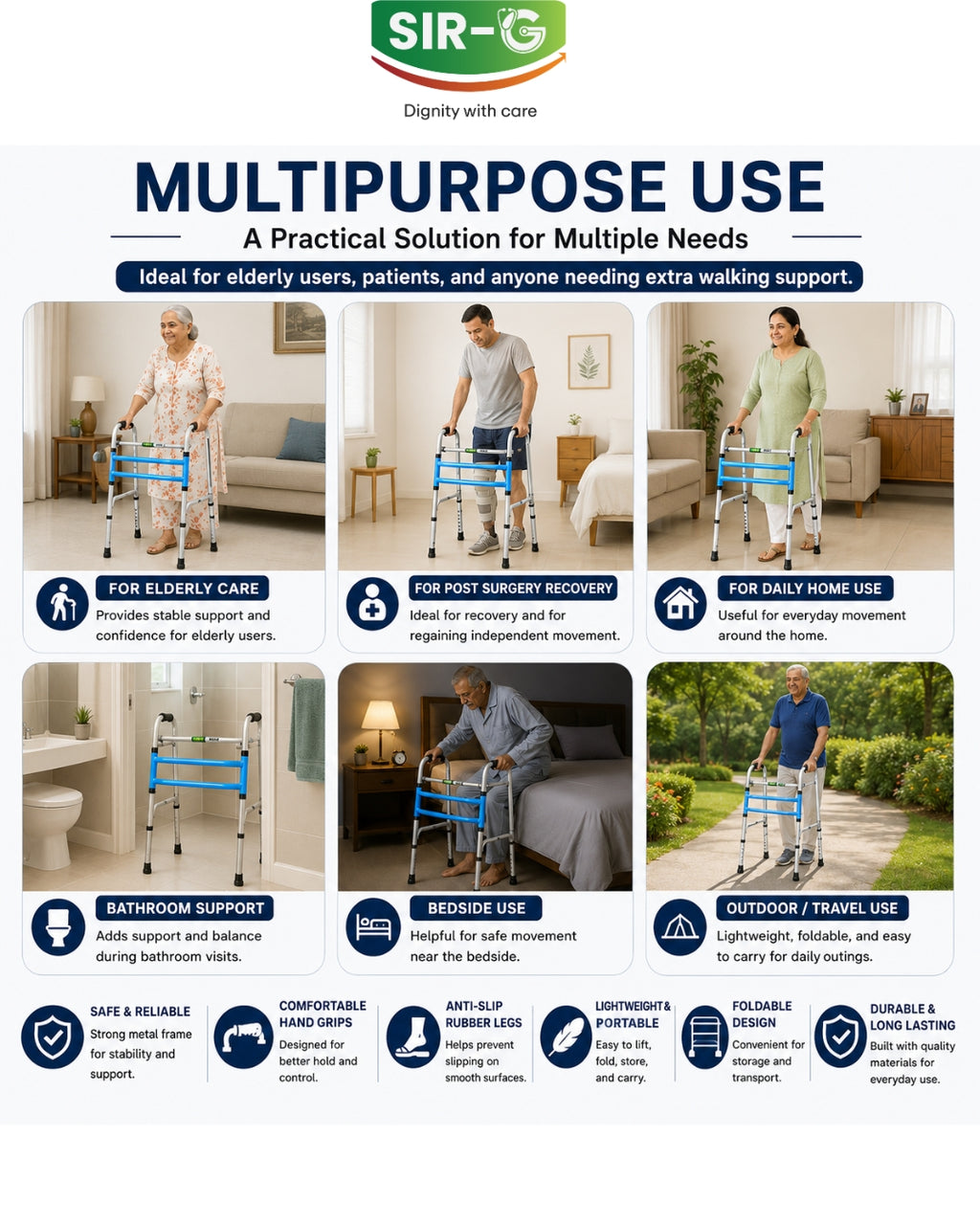 SIR-G

Dignity with care

MULTIPURPOSE USE

A Practical Solution for Multiple Needs

Ideal for elderly users, patients, and anyone needing extra walking support.

FOR ELDERLY CARE

Provides stable support and confidence for elderly users.

FOR POST SURGERY RECOVERY

Ideal for recovery and for regaining independent movement.

FOR DAILY HOME USE

Useful for everyday movement around the home.

BATHROOM SUPPORT

Adds support and balance during bathroom visits.

BEDSIDE USE

Helpful for safe movement near the bedside.

OUTDOOR / TRAVEL USE

Lightweight, foldable, and easy to carry for daily outings.

SAFE & RELIABLE

Strong metal frame for stability and support.

COMFORTABLE HAND GRIPS

Designed for better hold and control.

ANTI-SLIP RUBBER LEGS

Helps prevent slipping on smooth surfaces.

LIGHTWEIGHT & PORTABLE

Easy to lift, fold, store, and carry.

FOLDABLE DESIGN

Convenient for storage and transport.

DURABLE & LONG LASTING

Built with quality materials for everyday use.